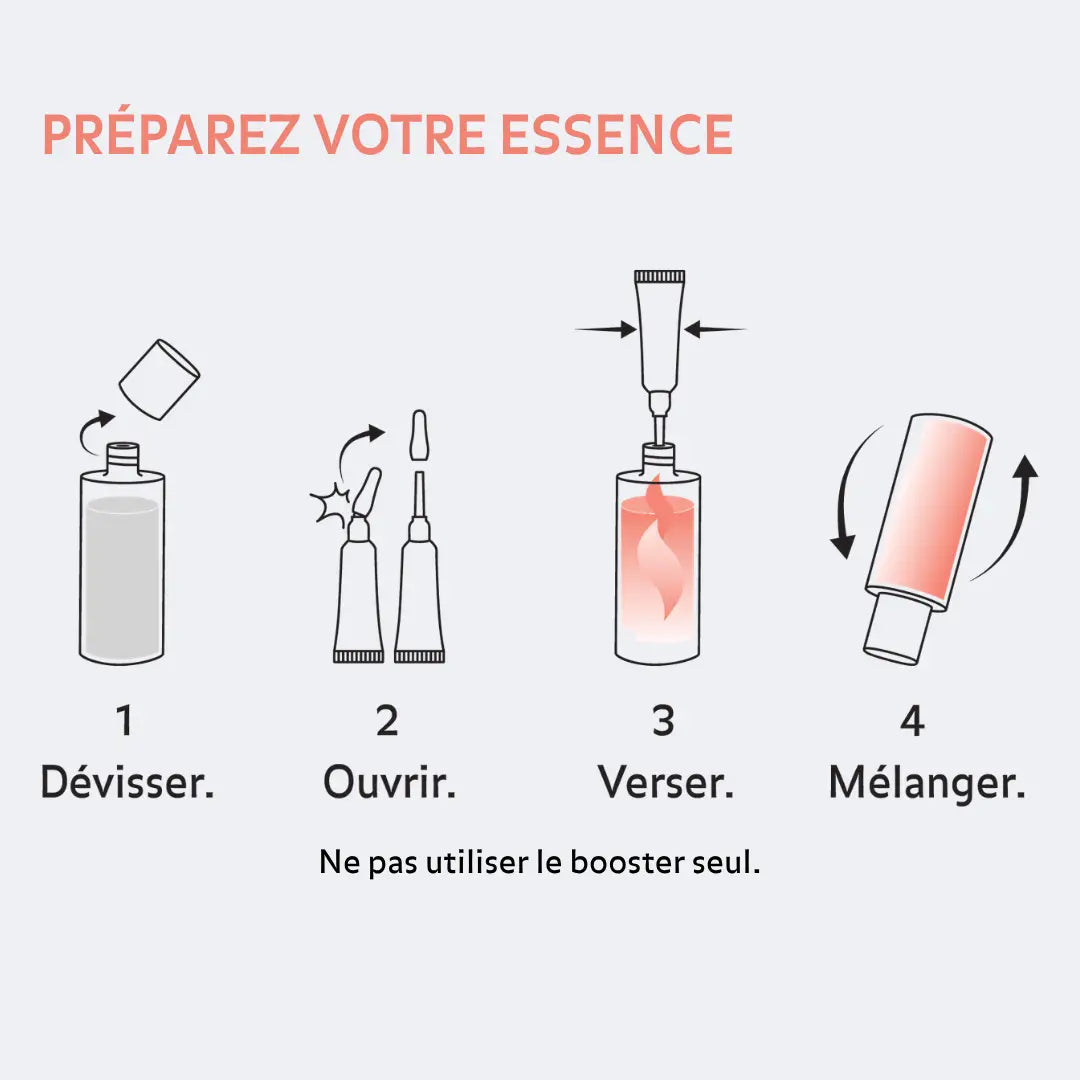 PRÉPAREZ VOTRE ESSENCE

1
Dévisser.

2
Ouvrir.

3
Verser.

4
Mélanger.

Ne pas utiliser le booster seul.