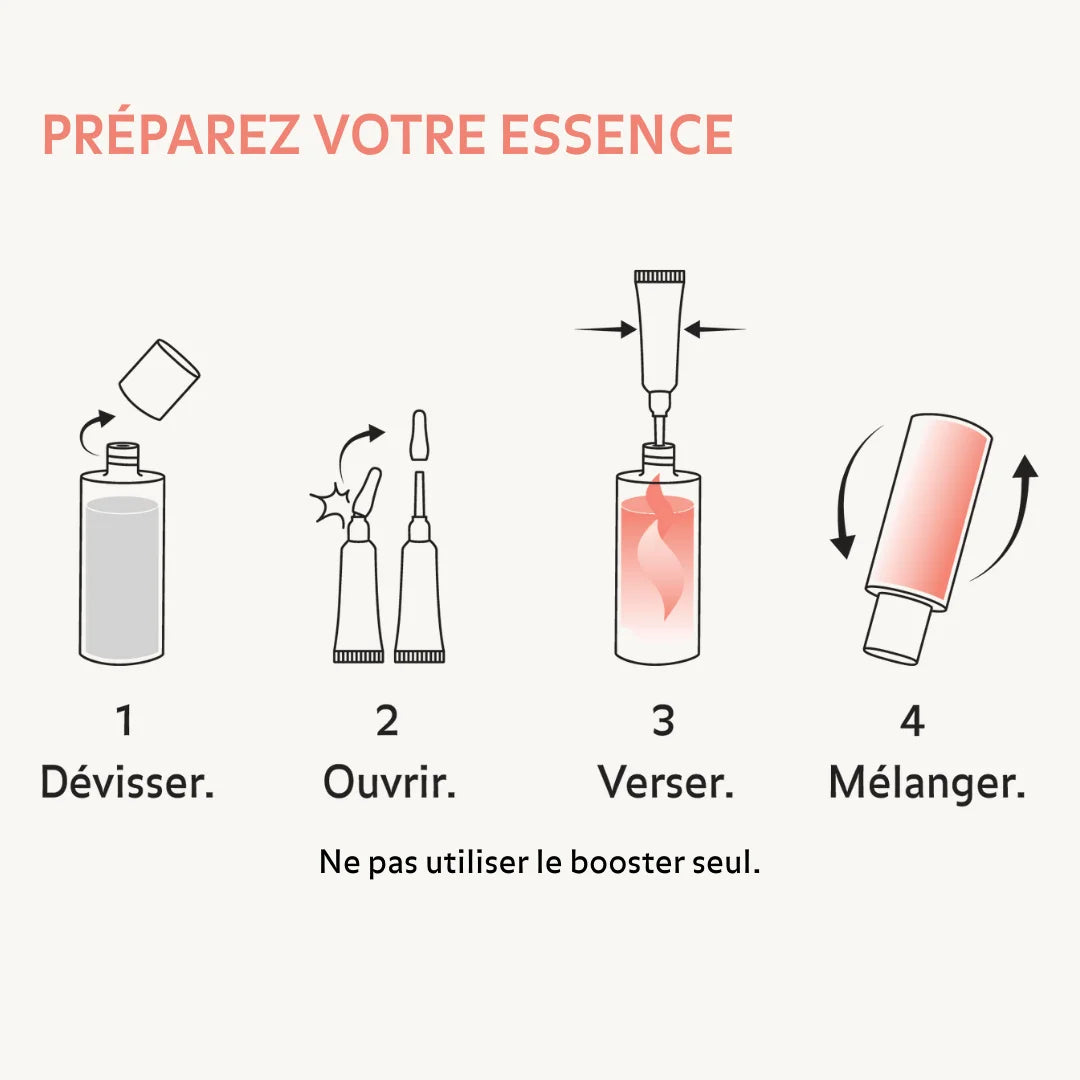 PRÉPAREZ VOTRE ESSENCE

1
Dévisser.

2
Ouvrir.

3
Verser.

4
Mélanger.

Ne pas utiliser le booster seul.