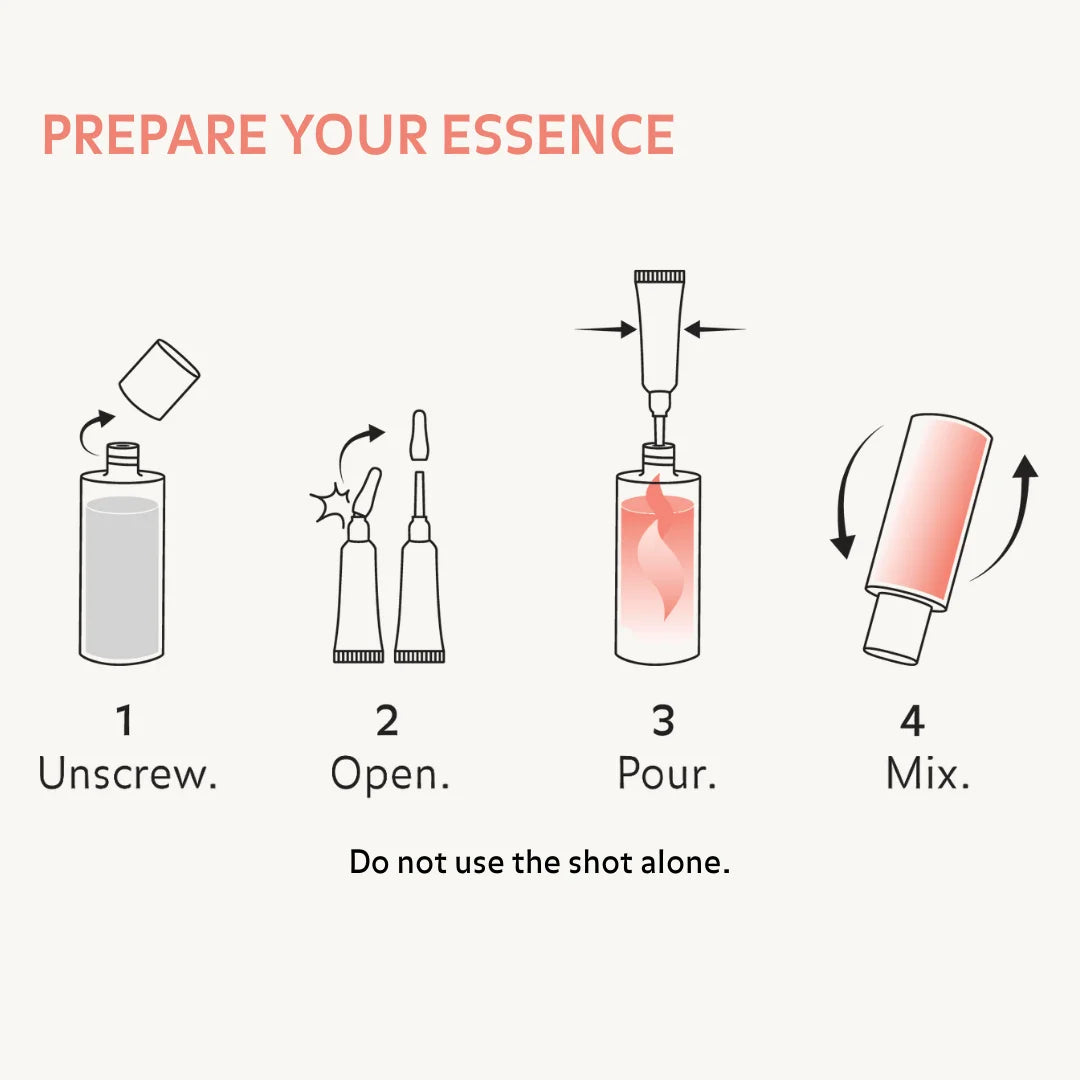 PREPARE YOUR ESSENCE

1
Unscrew.

2
Open.

3
Pour.

4
Mix.

Do not use the shot alone.