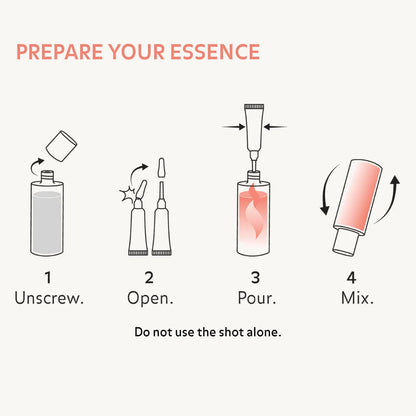 PREPARE YOUR ESSENCE

1
Unscrew.

2
Open.

3
Pour.

4
Mix.

Do not use the shot alone.