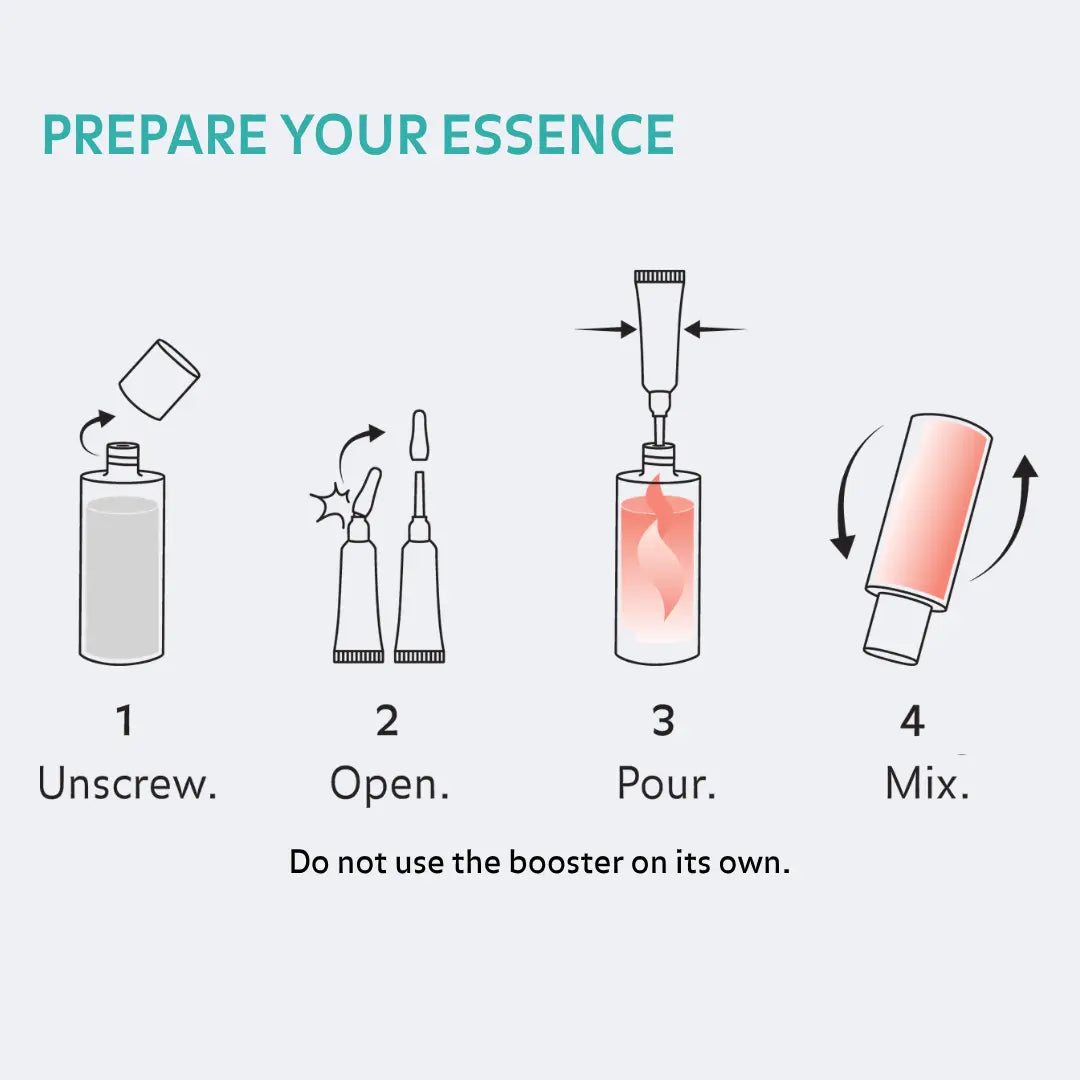 PREPARE YOUR ESSENCE

1
Unscrew.

2
Open.

3
Pour.

4
Mix.

Do not use the booster on its own.