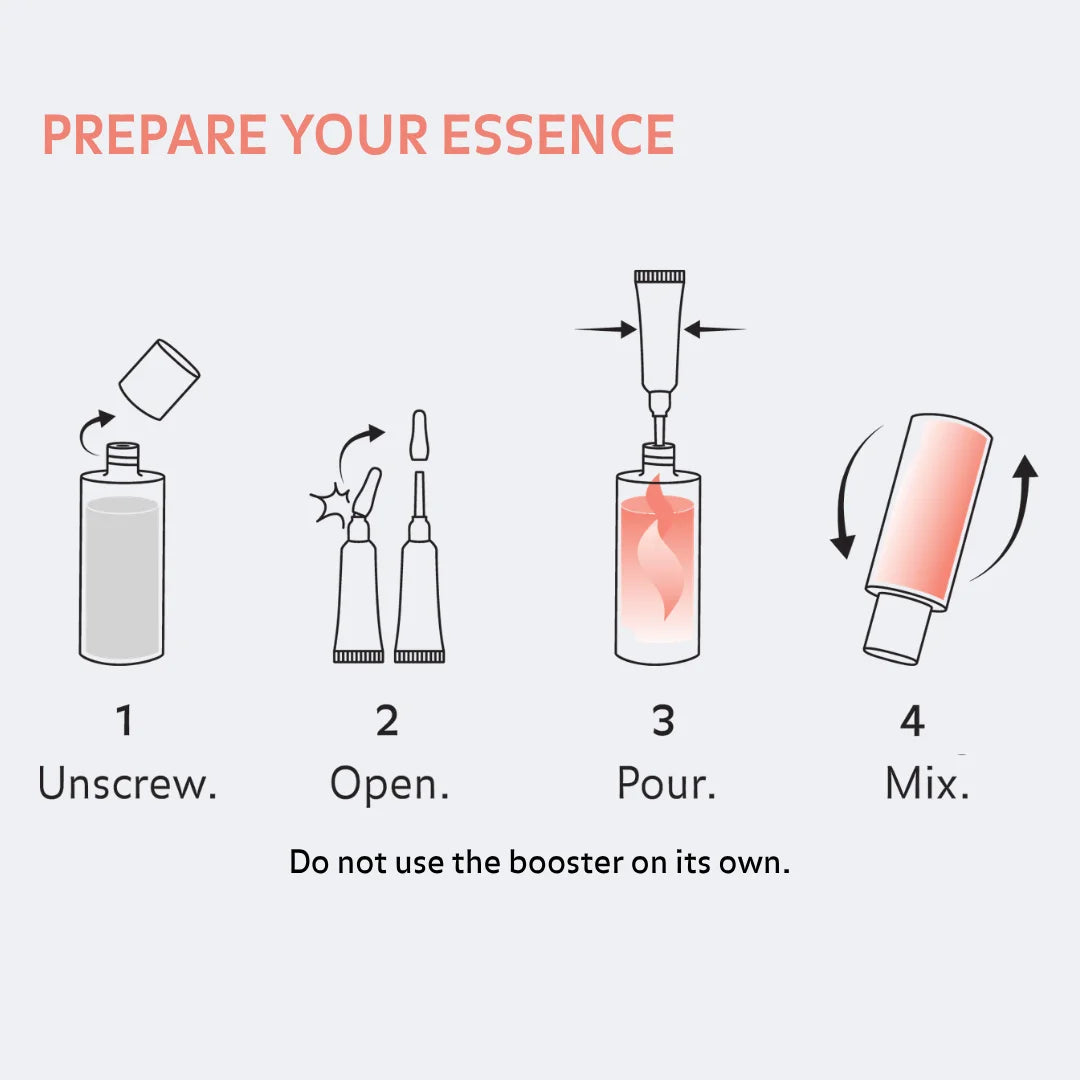 PREPARE YOUR ESSENCE

1
Unscrew.

2
Open.

3
Pour.

4
Mix.

Do not use the booster on its own.