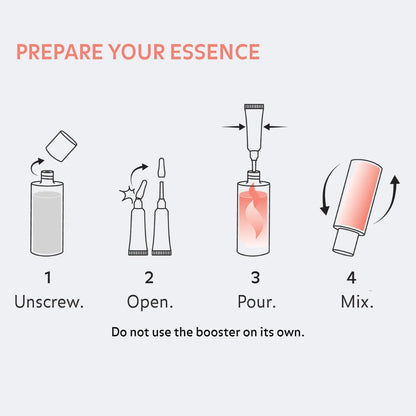 PREPARE YOUR ESSENCE

1
Unscrew.

2
Open.

3
Pour.

4
Mix.

Do not use the booster on its own.