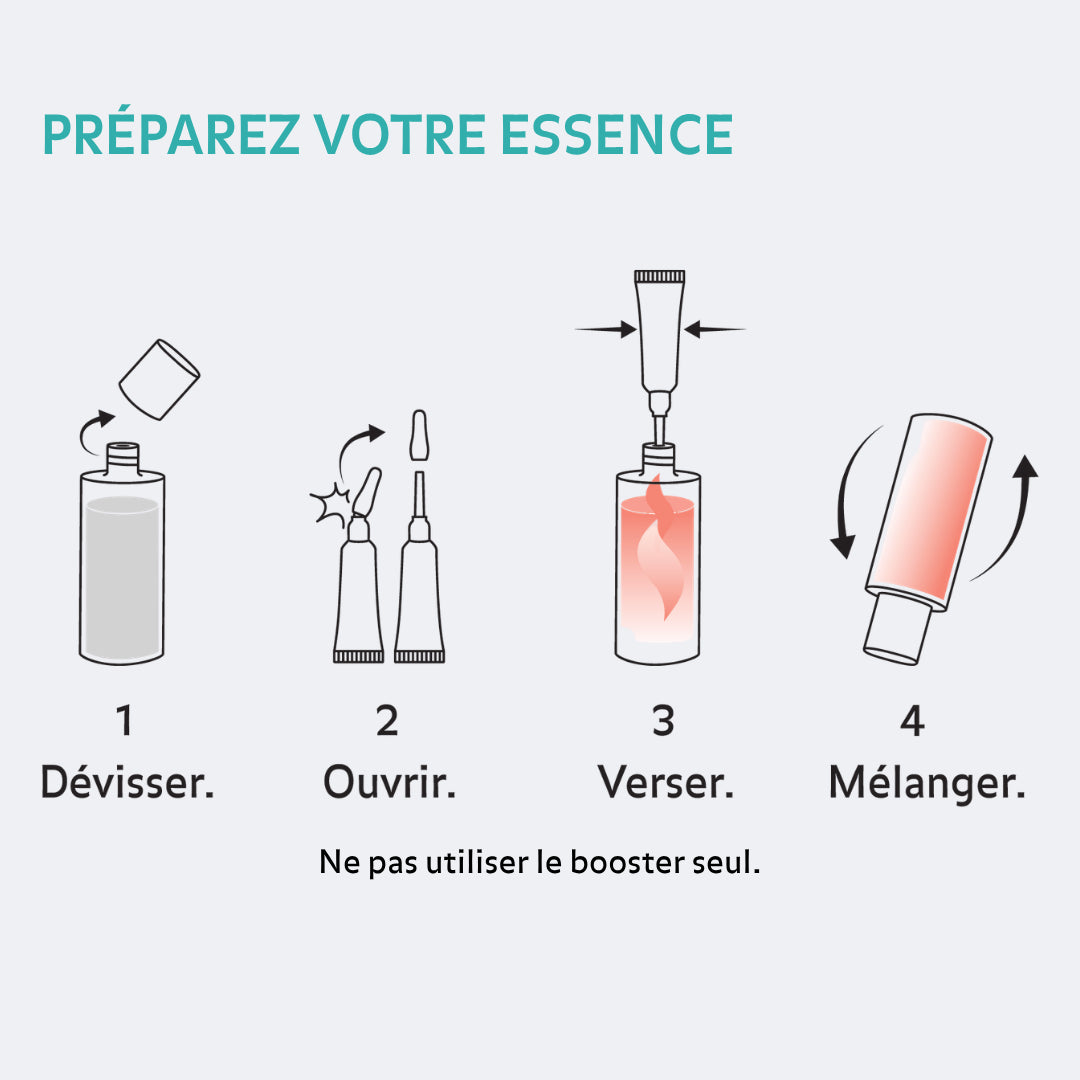 PRÉPAREZ VOTRE ESSENCE

1
Dévisser.

2
Ouvrir.

3
Verser.

4
Mélanger.

Ne pas utiliser le booster seul.