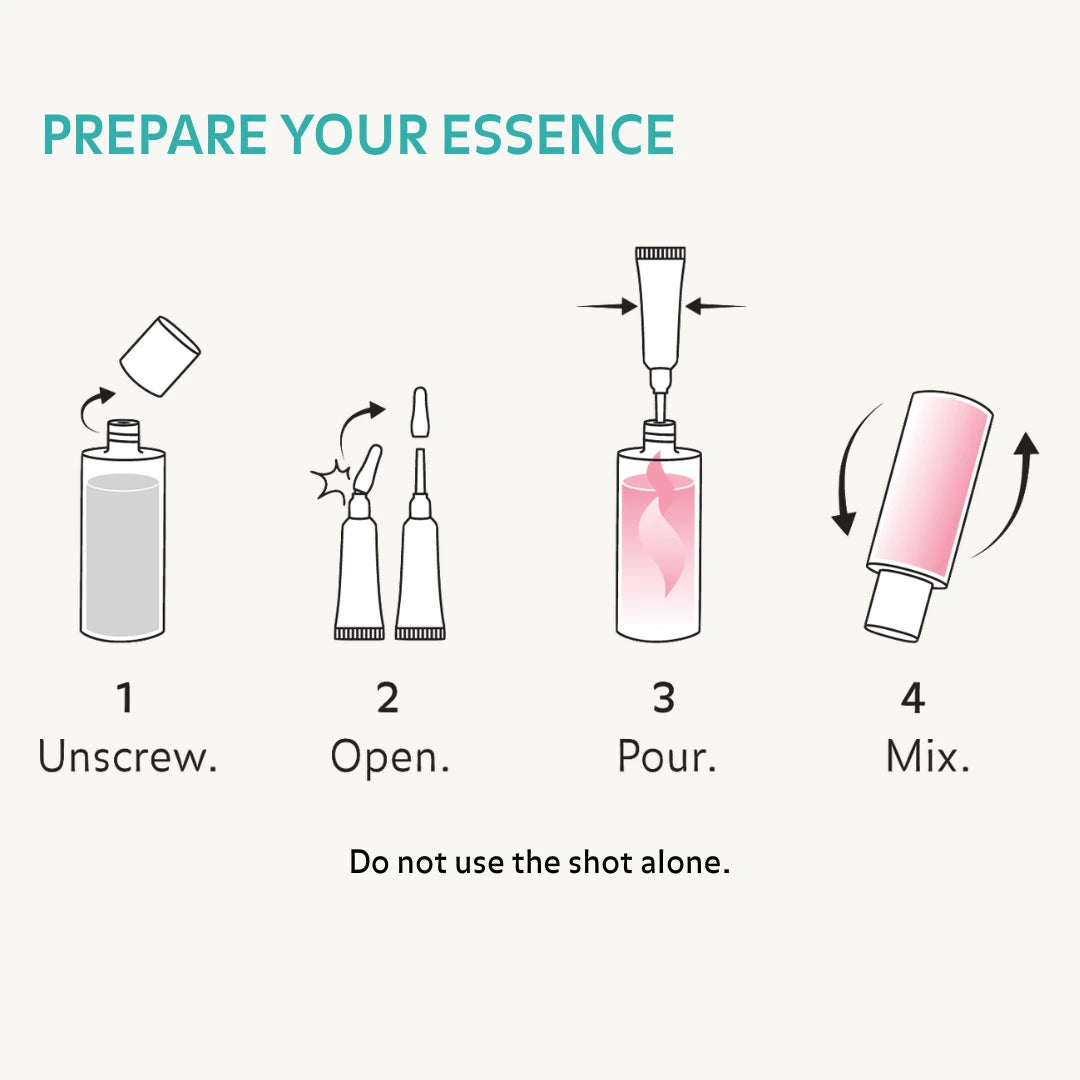 PREPARE YOUR ESSENCE

1
Unscrew.

2
Open.

3
Pour.

4
Mix.

Do not use the shot alone.