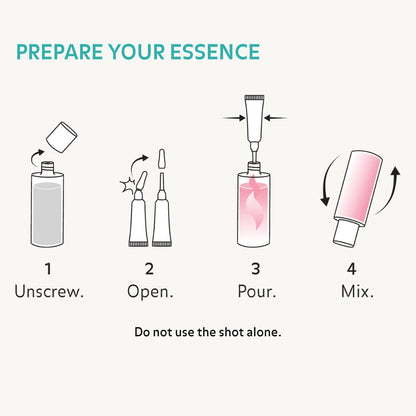 PREPARE YOUR ESSENCE

1
Unscrew.

2
Open.

3
Pour.

4
Mix.

Do not use the shot alone.