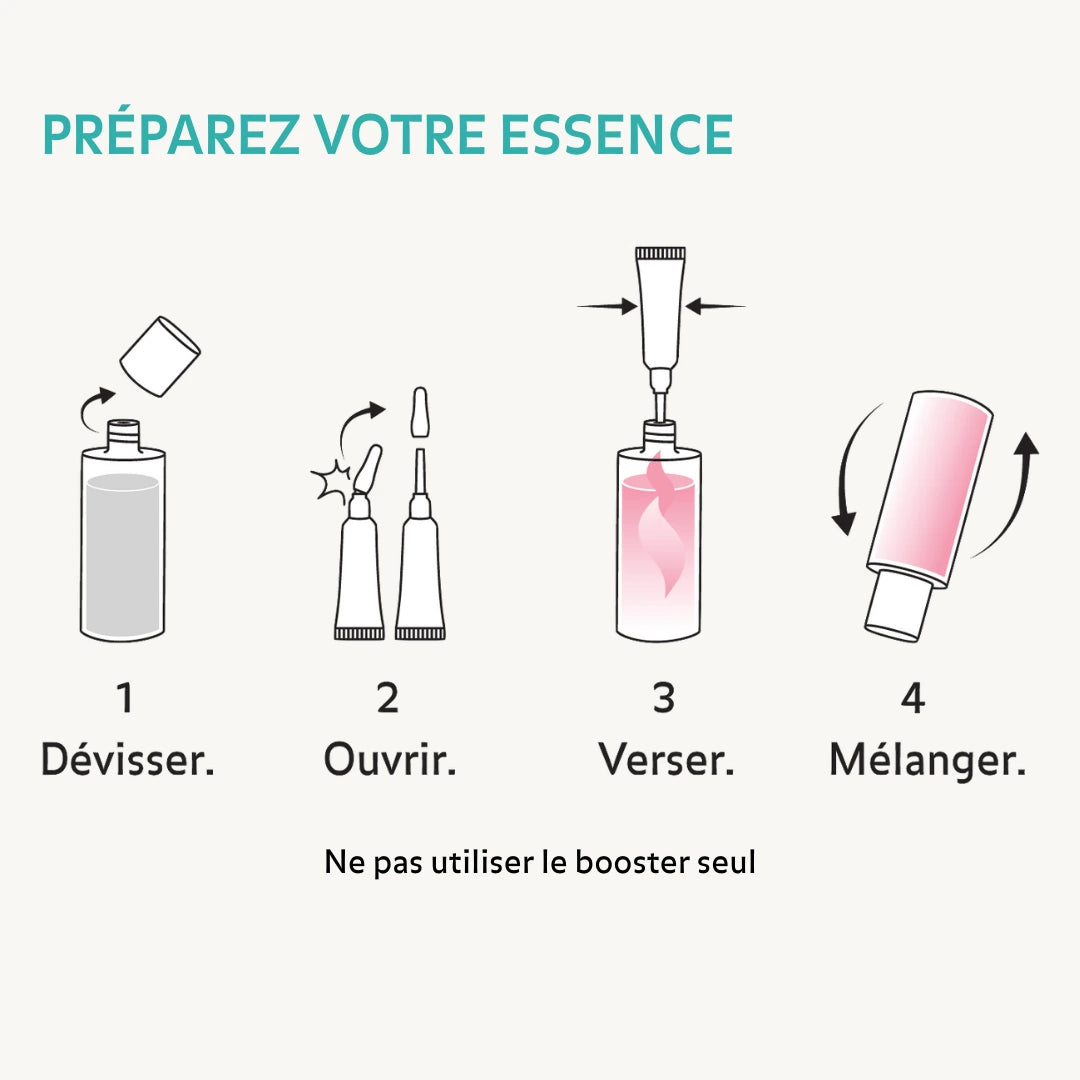 PRÉPAREZ VOTRE ESSENCE

1
Dévisser.

2
Ouvrir.

3
Verser.

4
Mélanger.

Ne pas utiliser le booster seul