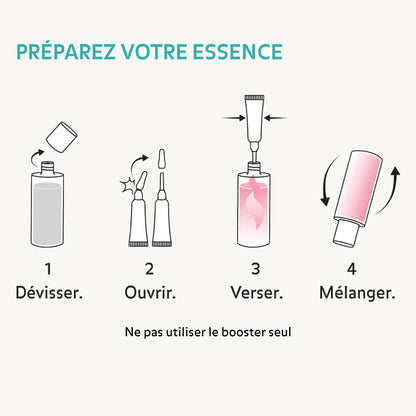 PRÉPAREZ VOTRE ESSENCE

1
Dévisser.

2
Ouvrir.

3
Verser.

4
Mélanger.

Ne pas utiliser le booster seul